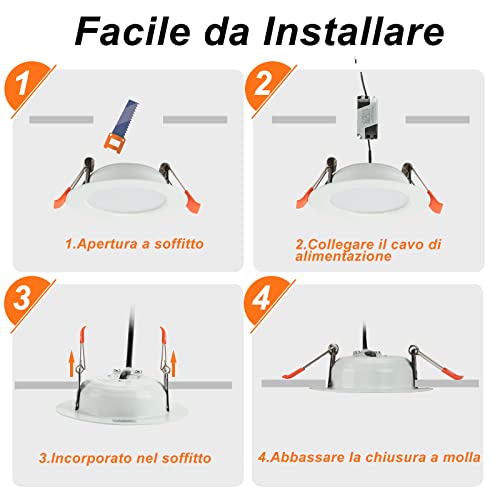 Facile da Installare

1

1.Apertura a soffitto

2

2.Collegare il cavo di alimentazione

3

3.Incorporato nel soffitto

4

4.Abbassare la chiusura a molla