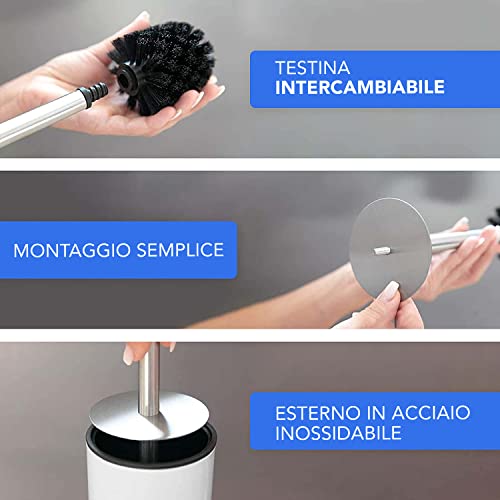 TESTINA
INTERCAMBIABILE

MONTAGGIO SEMPLICE

ESTERNO IN ACCIAIO
INOSSIDABILE