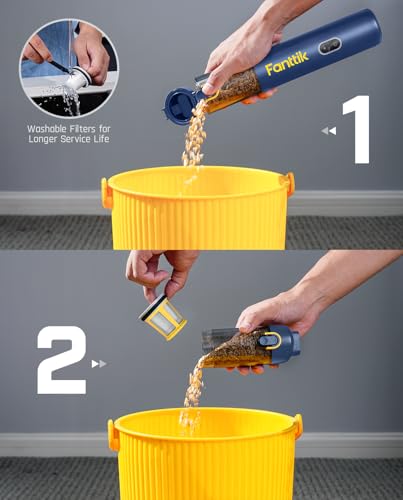 Washable Filters for Longer Service Life

Fanttik

1

2