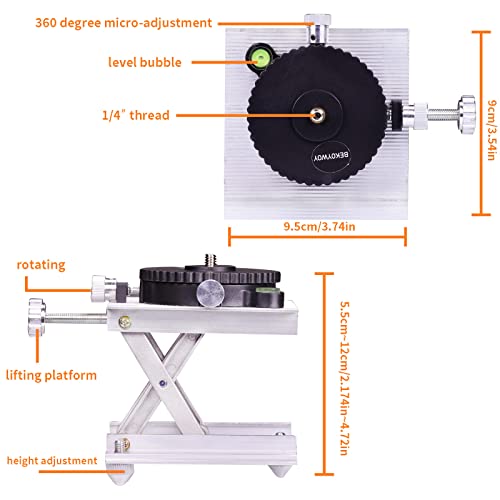 360 degree micro-adjustment

level bubble

1/4" thread

BEKOYWOY

9cm/3.54in

9.5cm/3.74in

rotating

lifting platform

height adjustment

5.5cm~12cm/2.174in~4.72in