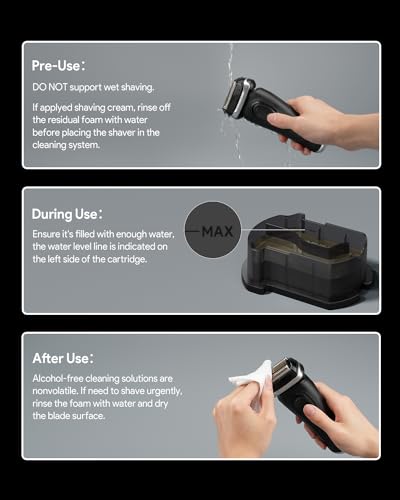 Pre-Use：

DO NOT support wet shaving.

If applyed shaving cream, rinse off the residual foam with water before placing the shaver in the cleaning system.

During Use：

Ensure it's filled with enough water, the water level line is indicated on the left side of the cartridge.

MAX

After Use：

Alcohol-free cleaning solutions are nonvolatile. If need to shave urgently, rinse the foam with water and dry the blade surface.