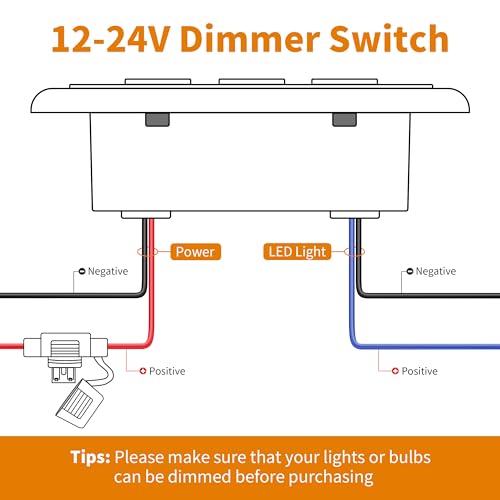 12-24V Dimmer Switch

Power

LED Light

Negative

Negative

Positive

Positive

Tips: Please make sure that your lights or bulbs can be dimmed before purchasing