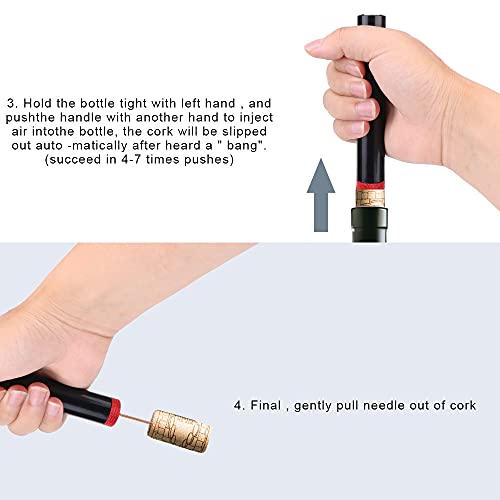 3. Hold the bottle tight with left hand , and pushthe handle with another hand to inject air intothe bottle, the cork will be slipped out auto -matically after heard a " bang". (succeed in 4-7 times pushes)

4. Final , gently pull needle out of cork