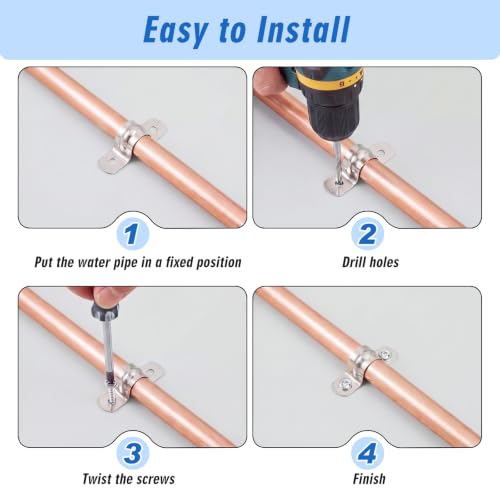 Easy to Install

1
Put the water pipe in a fixed position

2
Drill holes

3
Twist the screws

4
Finish