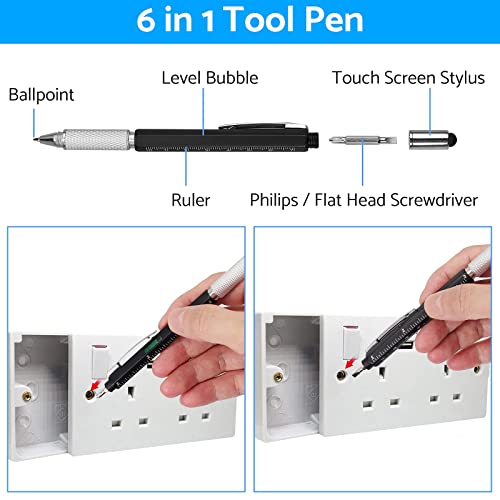 6 in 1 Tool Pen

Ballpoint

Level Bubble

Touch Screen Stylus

Ruler

Philips / Flat Head Screwdriver