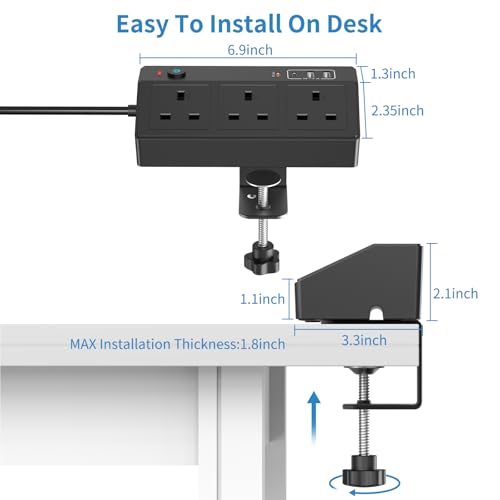 Easy To Install On Desk

6.9inch

1.3inch

2.35inch

1.1inch

2.1inch

MAX Installation Thickness:1.8inch

3.3inch