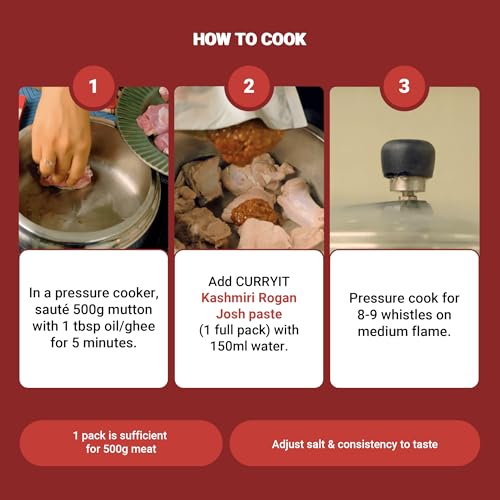 HOW TO COOK

1

In a pressure cooker, sauté 500g mutton with 1 tbsp oil/ghee for 5 minutes.

2

Add CURRYIT Kashmiri Rogan Josh paste (1 full pack) with 150ml water.

3

Pressure cook for 8-9 whistles on medium flame.

1 pack is sufficient for 500g meat

Adjust salt & consistency to taste