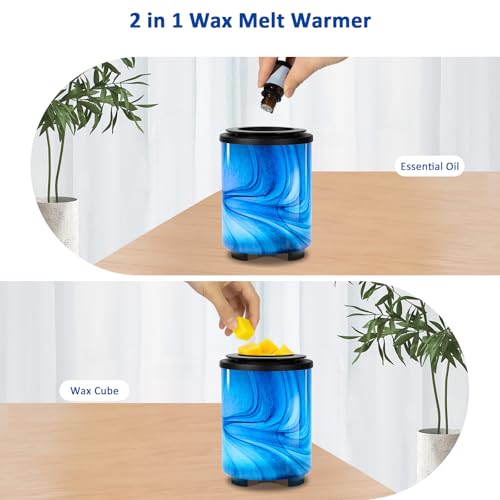 2 in 1 Wax Melt Warmer

Essential Oil

Wax Cube