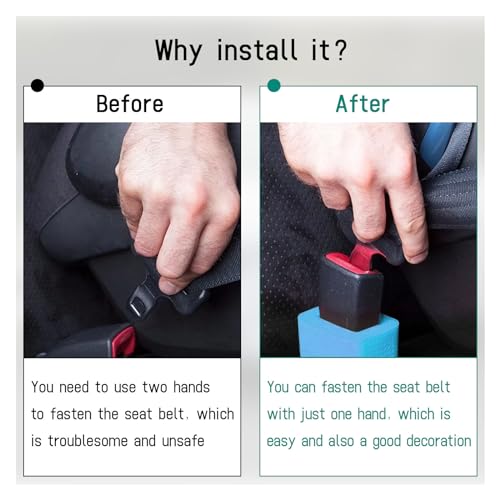 Why install it?

Before

You need to use two hands to fasten the seat belt, which is troublesome and unsafe

After

You can fasten the seat belt with just one hand, which is easy and also a good decoration