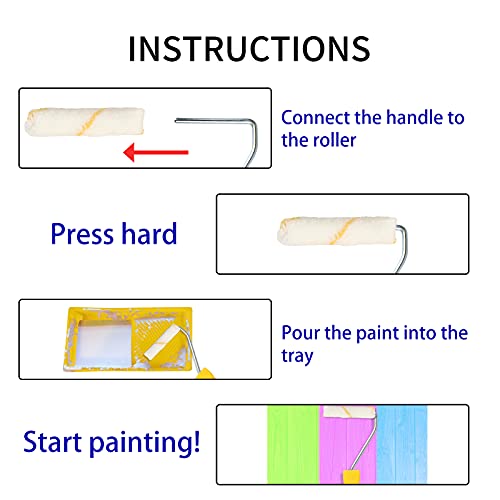 INSTRUCTIONS

Connect the handle to the roller

Press hard

Pour the paint into the tray

Start painting!