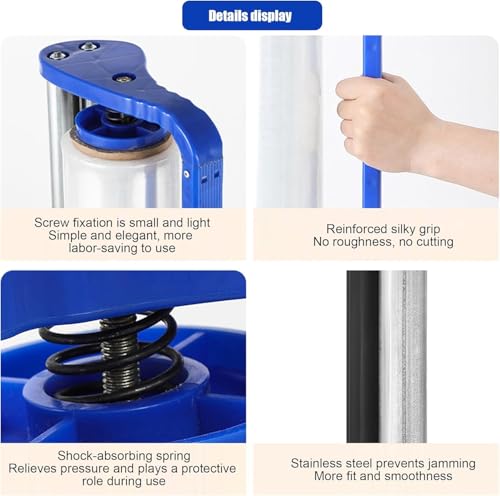 Details display

Screw fixation is small and light
Simple and elegant, more labor-saving to use

Reinforced silky grip
No roughness, no cutting

Shock-absorbing spring
Relieves pressure and plays a protective role during use

Stainless steel prevents jamming
More fit and smoothness