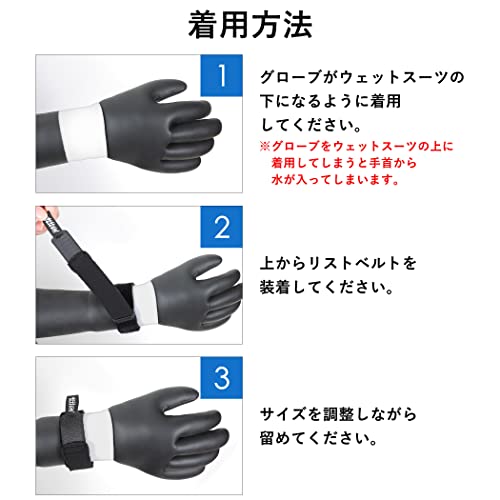 着用方法

1

グローブがウェットスーツの下になるように着用してください。
※グローブをウェットスーツの上に着用してしまうと手首から水が入ってしまいます。

2

上からリストベルトを装着してください。

3

サイズを調整しながら留めてください。