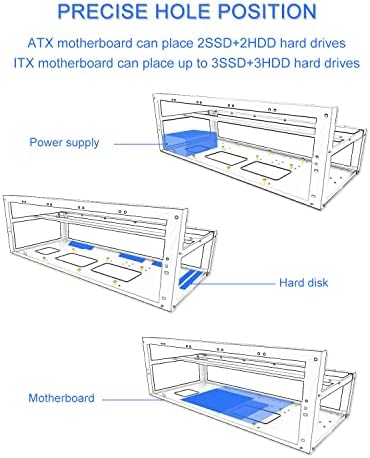 PRECISE HOLE POSITION

ATX motherboard can place 2SSD+2HDD hard drives
ITX motherboard can place up to 3SSD+3HDD hard drives

Power supply

Hard disk

Motherboard