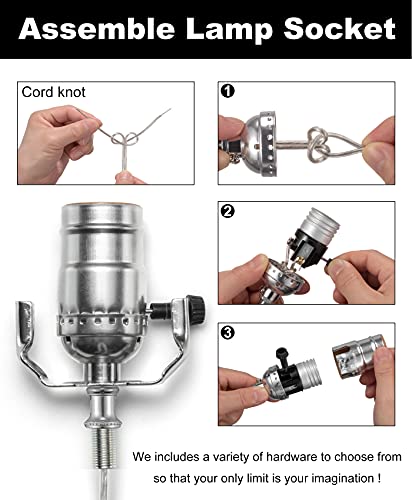 Assemble Lamp Socket

Cord knot

1

2

3

We includes a variety of hardware to choose from so that your only limit is your imagination !