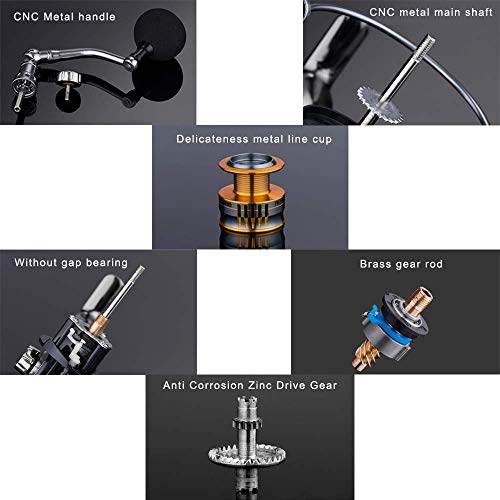 CNC Metal handle

CNC metal main shaft

Delicateness metal line cup

Without gap bearing

Brass gear rod

Anti Corrosion Zinc Drive Gear