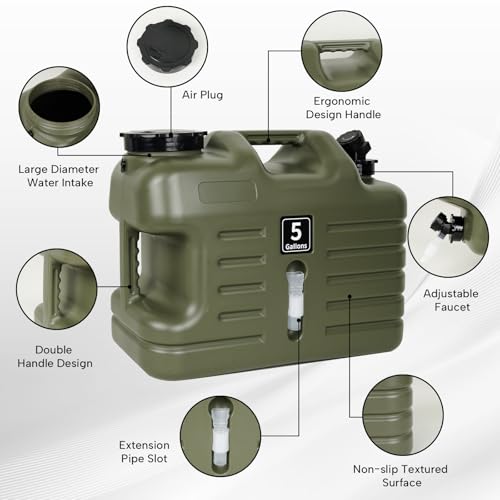 Air Plug

Ergonomic Design Handle

Large Diameter Water Intake

5 Gallons

Adjustable Faucet

Double Handle Design

Extension Pipe Slot

Non-slip Textured Surface