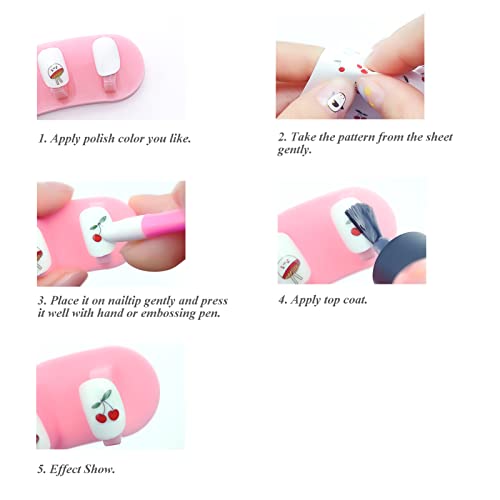 1. Apply polish color you like.

2. Take the pattern from the sheet gently.

3. Place it on nailtip gently and press it well with hand or embossing pen.

4. Apply top coat.

5. Effect Show.