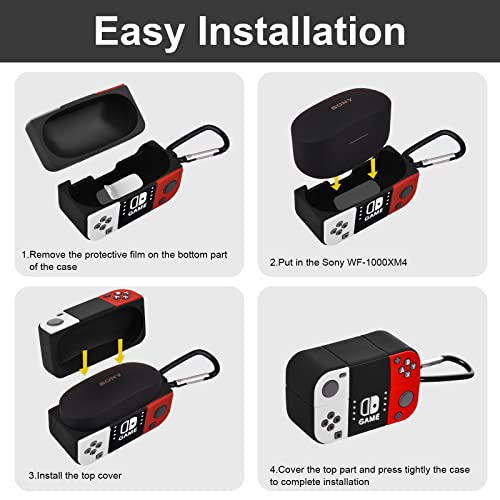 Easy Installation

GAME

1.Remove the protective film on the bottom part of the case

SONY

GAME

2.Put in the Sony WF-1000XM4

SONY

GAME

3.Install the top cover

GAME

4.Cover the top part and press tightly the case to complete installation