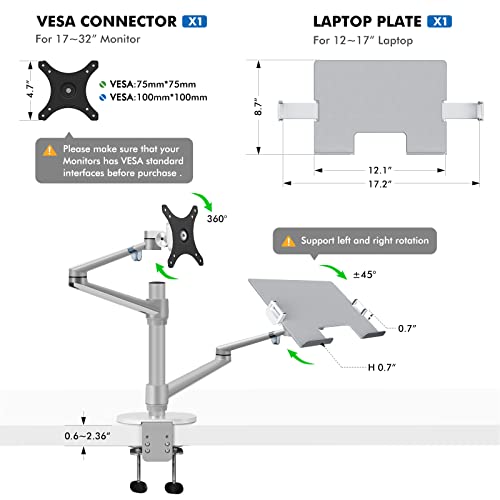 VESA CONNECTOR X1
For 17~32" Monitor

4.7"

VESA:75mm*75mm
VESA:100mm*100mm

Please make sure that your Monitors has VESA standard interfaces before purchase .

LAPTOP PLATE X1
For 12~17" Laptop

8.7"
12.1"
17.2"

360°

Support left and right rotation

±45°

0.7"

H 0.7"

0.6~2.36"