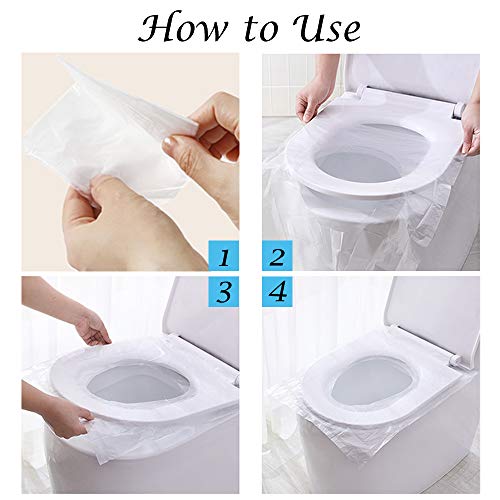 How to Use

1

2

3

4