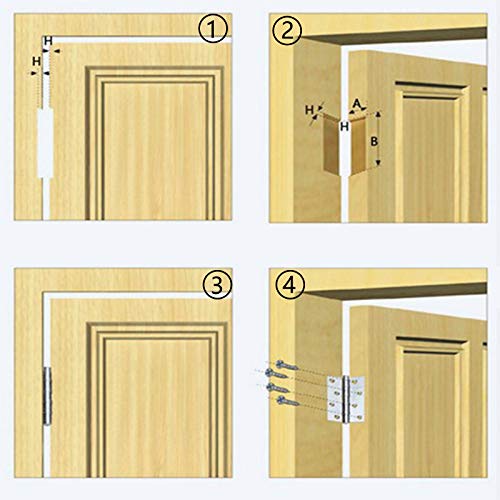 1
H
H

2
H
A
H
B

3

4