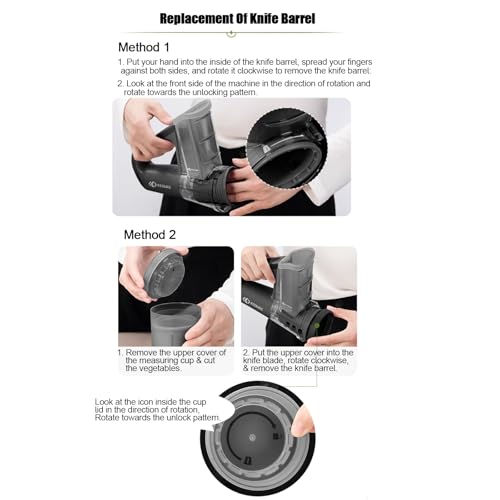 Replacement Of Knife Barrel

Method 1

1. Put your hand into the inside of the knife barrel, spread your fingers against both sides, and rotate it clockwise to remove the knife barrel:

2. Look at the front side of the machine in the direction of rotation and rotate towards the unlocking pattern.

Method 2

1. Remove the upper cover of the measuring cup & cut the vegetables.

2. Put the upper cover into the knife blade, rotate clockwise, & remove the knife barrel.

Look at the icon inside the cup lid in the direction of rotation, Rotate towards the unlock pattern.