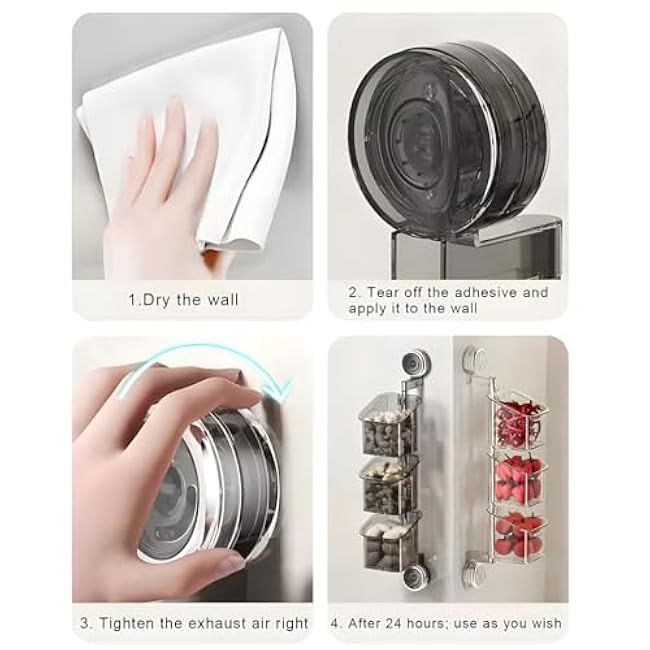 1.Dry the wall

2. Tear off the adhesive and apply it to the wall

3. Tighten the exhaust air right

4. After 24 hours; use as you wish