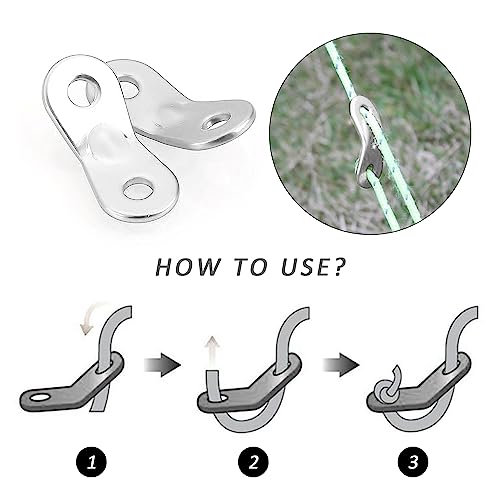 HOW TO USE?

1

2

3