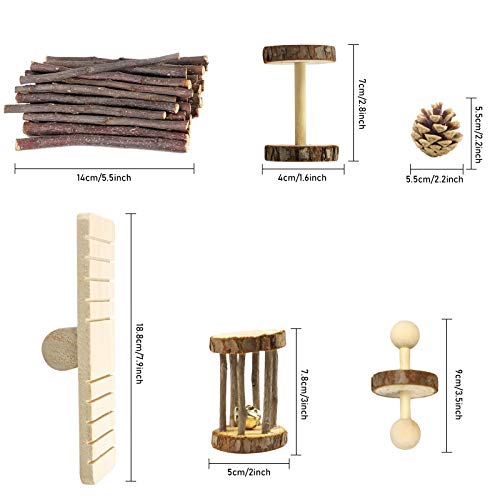 14cm/5.5inch

7cm/2.8inch

4cm/1.6inch

5.5cm/2.2inch

5.5cm/2.2inch

18.8cm/7.9inch

7.8cm/3inch

5cm/2inch

9cm/3.5inch