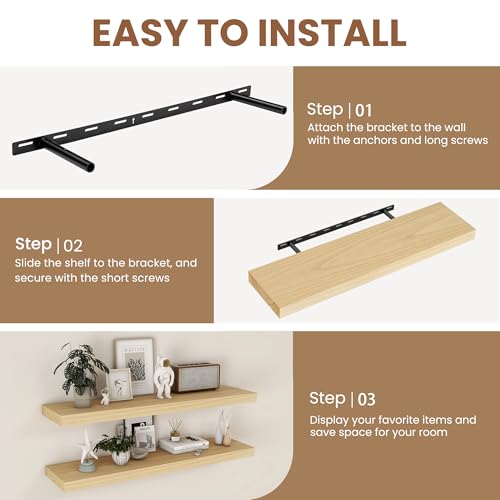 EASY TO INSTALL

Step | 01
Attach the bracket to the wall with the anchors and long screws

Step | 02
Slide the shelf to the bracket, and secure with the short screws

Step | 03
Display your favorite items and save space for your room