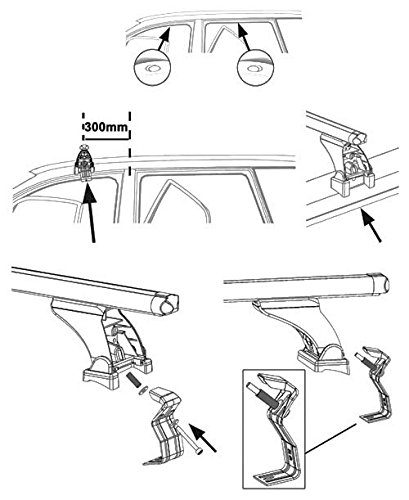 300mm