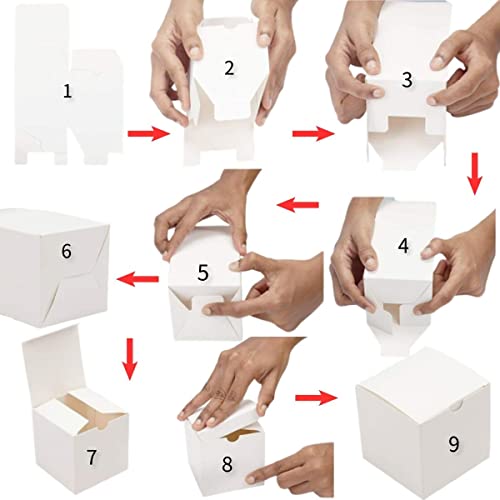 1

2

3

4

5

6

7

8

9