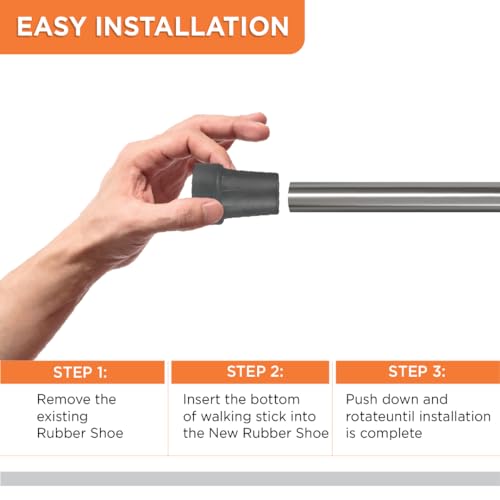 EASY INSTALLATION

STEP 1:

Remove the existing Rubber Shoe

STEP 2:

Insert the bottom of walking stick into the New Rubber Shoe

STEP 3:

Push down and rotateuntil installation is complete