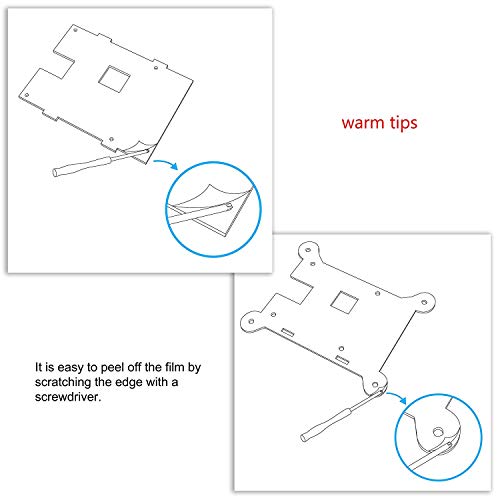 warm tips

It is easy to peel off the film by scratching the edge with a screwdriver.