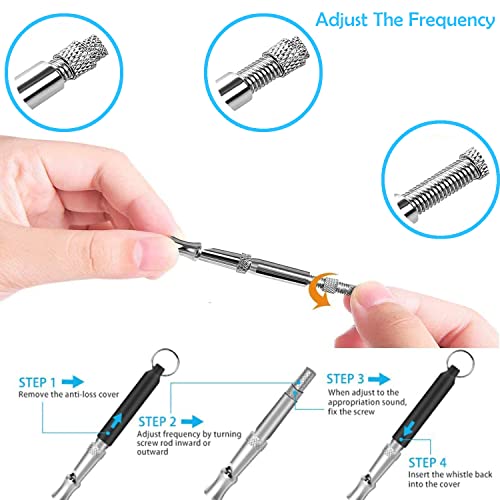 Adjust The Frequency

STEP 1
Remove the anti-loss cover

STEP 2
Adjust frequency by turning screw rod inward or outward

STEP 3
When adjust to the appropriation sound, fix the screw

STEP 4
Insert the whistle back into the cover