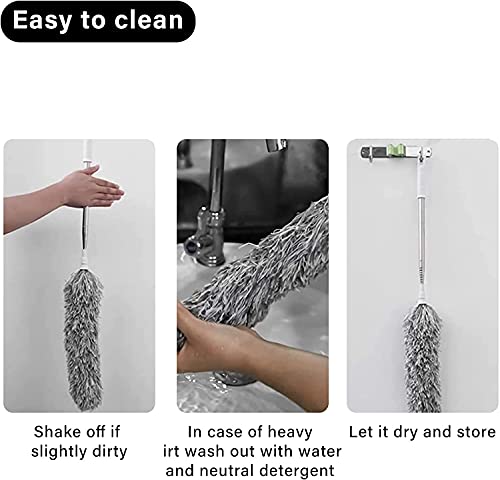 Easy to clean

Shake off if slightly dirty

In case of heavy irt wash out with water and neutral detergent

Let it dry and store