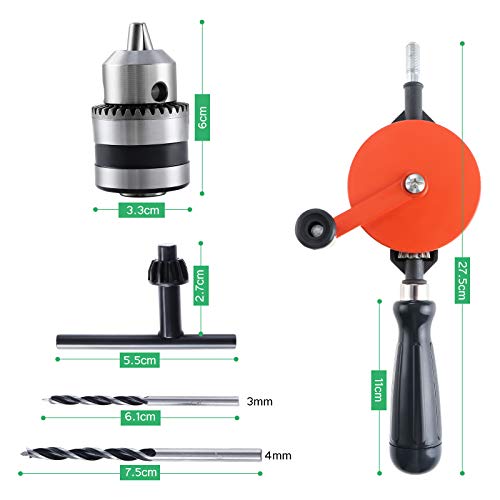 6cm
3.3cm
2.7cm
5.5cm
3mm
6.1cm
4mm
7.5cm
27.5cm
11cm