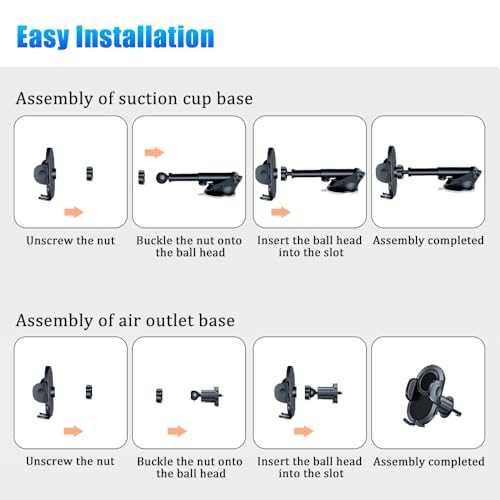 Easy Installation

Assembly of suction cup base

Unscrew the nut

Buckle the nut onto the ball head

Insert the ball head into the slot

Assembly completed

Assembly of air outlet base

Unscrew the nut

Buckle the nut onto the ball head

Insert the ball head into the slot

Assembly completed