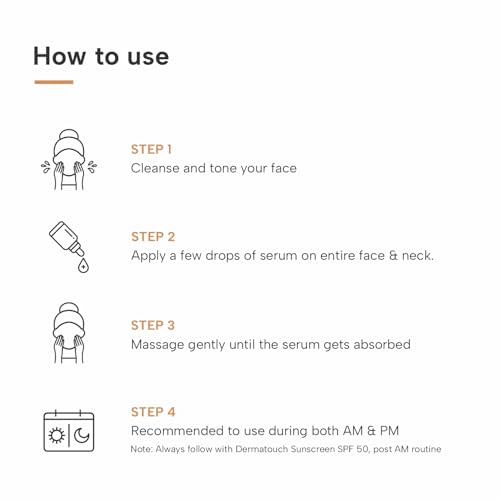 How to use

STEP 1
Cleanse and tone your face

STEP 2
Apply a few drops of serum on entire face & neck.

STEP 3
Massage gently until the serum gets absorbed

STEP 4
Recommended to use during both AM & PM
Note: Always follow with Dermatouch Sunscreen SPF 50, post AM routine