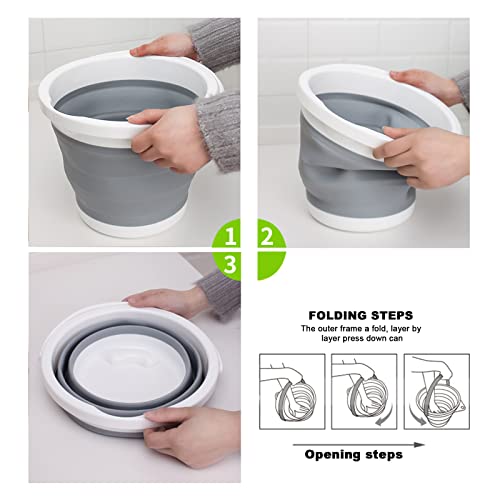 1
2
3

FOLDING STEPS
The outer frame a fold, layer by layer press down can

Opening steps