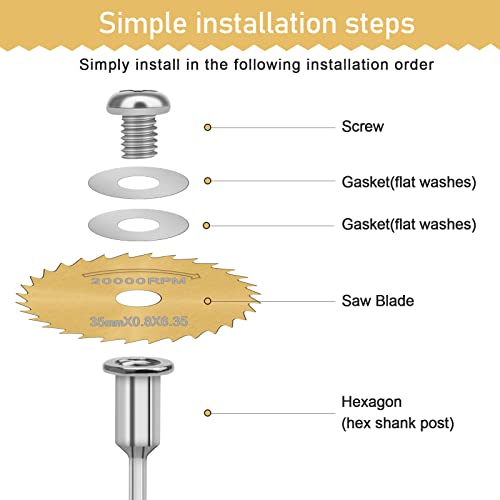 Simple installation steps

Simply install in the following installation order

Screw

Gasket(flat washes)

Gasket(flat washes)

20000RPM

35mmX0.8X6.35

Saw Blade

Hexagon
(hex shank post)