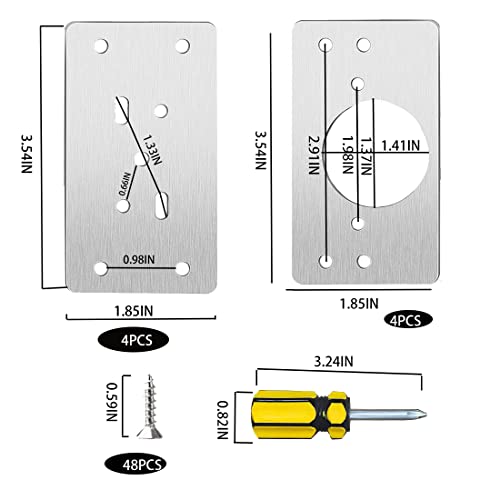 3.54IN
1.33IN
0.66IN
0.98IN
1.85IN
4PCS
3.54IN
2.91IN
1.98IN
1.37IN
1.41IN
1.85IN
4PCS
0.59IN
48PCS
3.24IN
0.82IN