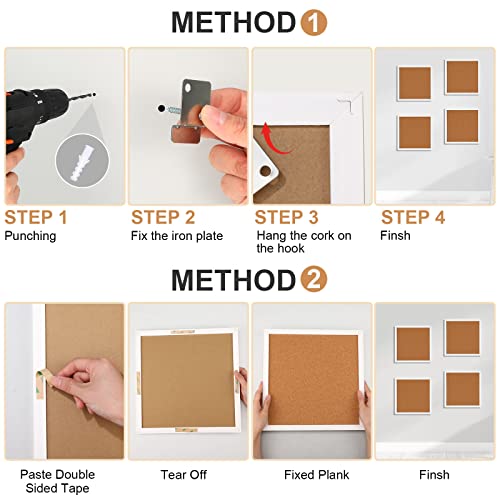 METHOD 1

STEP 1
Punching

STEP 2
Fix the iron plate

STEP 3
Hang the cork on the hook

STEP 4
Finsh

METHOD 2

Paste Double Sided Tape

Tear Off

Fixed Plank

Finsh