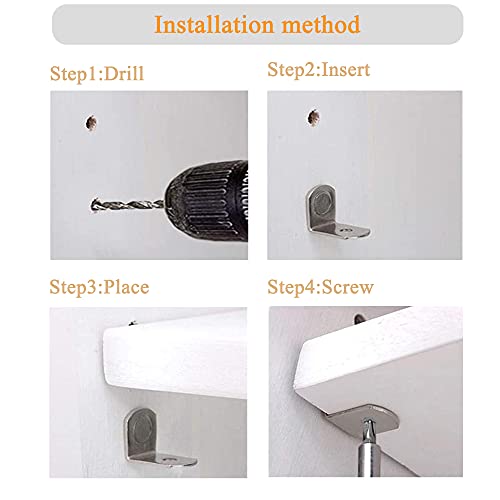 Installation method

Step1:Drill

Step2:Insert

Step3:Place

Step4:Screw