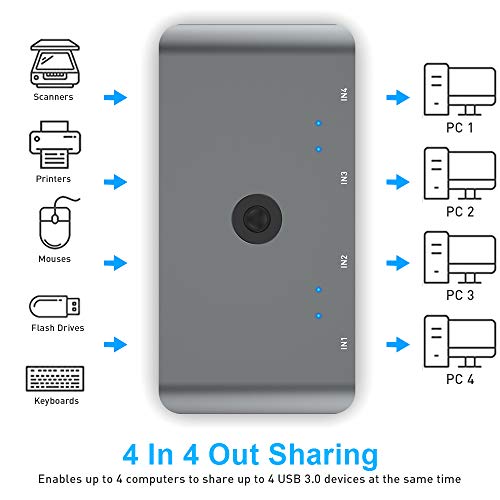 Scanners

Printers

Mouses

Flash Drives

Keyboards

IN4

IN3

IN2

IN1

PC 1

PC 2

PC 3

PC 4

4 In 4 Out Sharing

Enables up to 4 computers to share up to 4 USB 3.0 devices at the same time