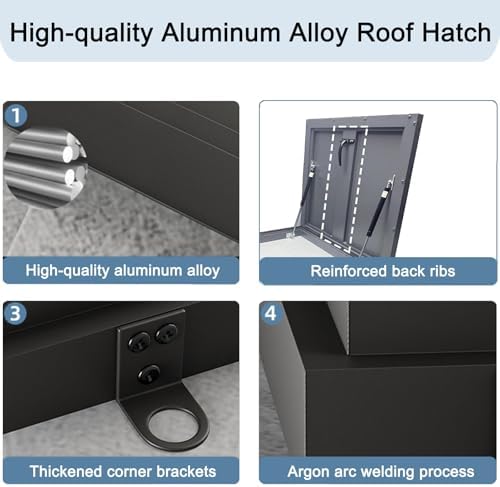 High-quality Aluminum Alloy Roof Hatch

1

High-quality aluminum alloy

Reinforced back ribs

3

Thickened corner brackets

4

Argon arc welding process