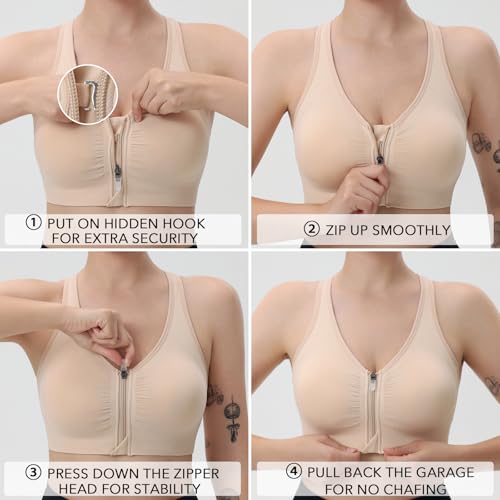 ① PUT ON HIDDEN HOOK FOR EXTRA SECURITY

② ZIP UP SMOOTHLY

③ PRESS DOWN THE ZIPPER HEAD FOR STABILITY

④ PULL BACK THE GARAGE FOR NO CHAFING