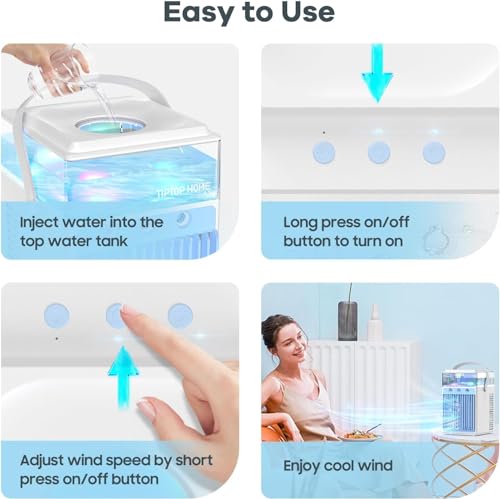 Easy to Use

TIPTOP HOME

Inject water into the top water tank

Long press on/off button to turn on

Adjust wind speed by short press on/off button

Enjoy cool wind