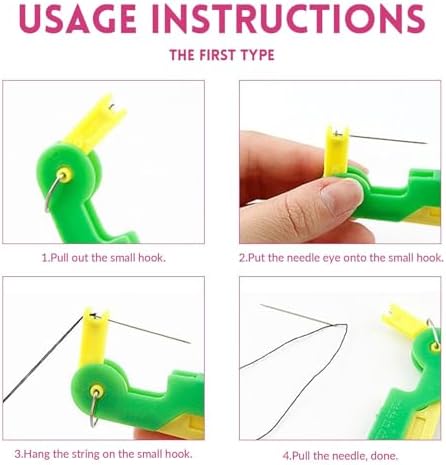 USAGE INSTRUCTIONS

THE FIRST TYPE

1.Pull out the small hook.

2.Put the needle eye onto the small hook.

3.Hang the string on the small hook.

4.Pull the needle, done.