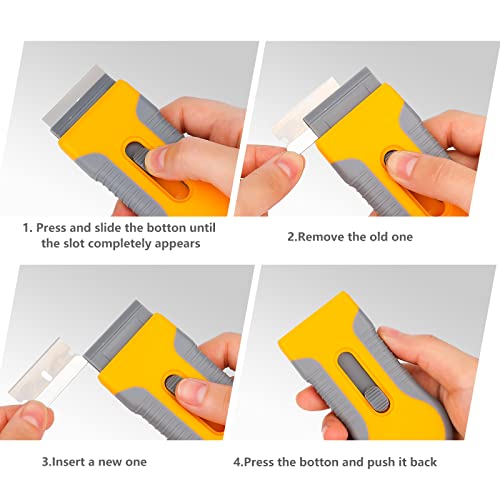 1. Press and slide the botton until the slot completely appears

2.Remove the old one

3.Insert a new one

4.Press the botton and push it back